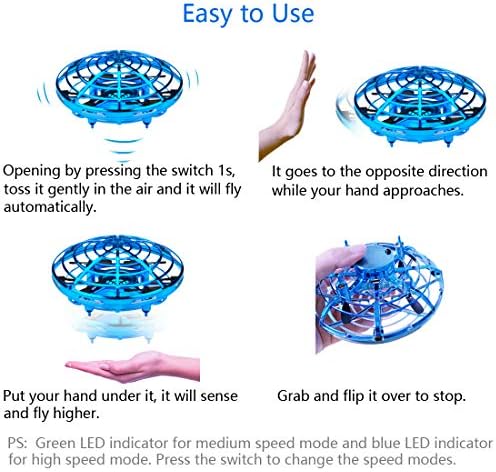 Easy to Use

Opening by pressing the switch 1s, toss it gently in the air and it will fly automatically.

It goes to the opposite direction while your hand approaches.

Put your hand under it, it will sense and fly higher.

Grab and flip it over to stop.

PS: Green LED indicator for medium speed mode and blue LED indicator for high speed mode. Press the switch to change the speed modes.