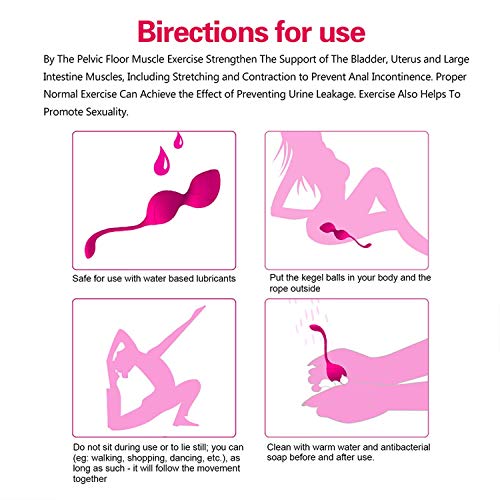 Birections for use

By The Pelvic Floor Muscle Exercise Strengthen The Support of The Bladder, Uterus and Large Intestine Muscles, Including Stretching and Contraction to Prevent Anal Incontinence. Proper Normal Exercise Can Achieve the Effect of Preventing Urine Leakage. Exercise Also Helps To Promote Sexuality.

Safe for use with water based lubricants

Put the kegel balls in your body and the rope outside

Do not sit during use or to lie still; you can (eg: walking, shopping, dancing, etc.), as long as such - it will follow the movement together

Clean with warm water and antibacterial soap before and after use.