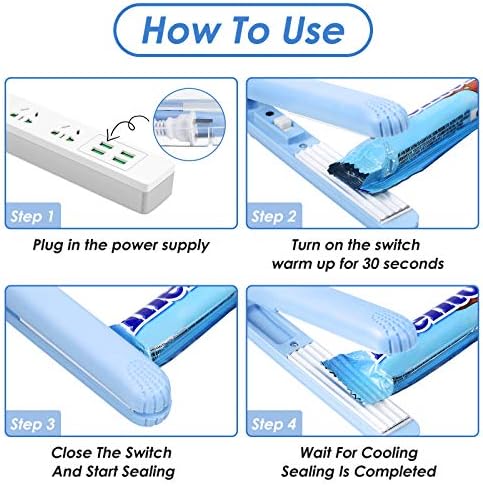 How To Use

Step 1

Plug in the power supply

Step 2

Turn on the switch
warm up for 30 seconds

Step 3

Close The Switch
And Start Sealing

Step 4

Wait For Cooling
Sealing Is Completed