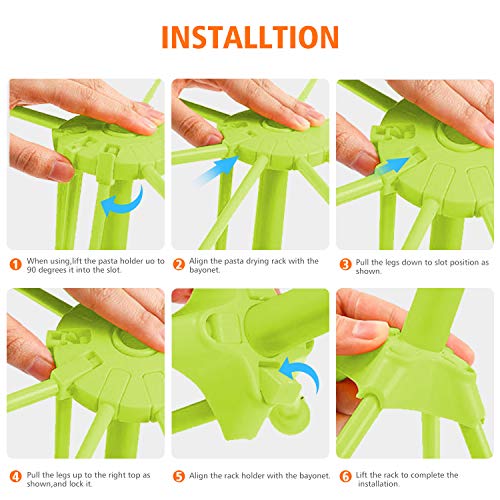 INSTALLTION

1 When using,lift the pasta holder uo to 90 degrees it into the slot.

2 Align the pasta drying rack with the bayonet.

3 Pull the legs down to slot position as shown.

4 Pull the legs up to the right top as shown,and lock it.

5 Align the rack holder with the bayonet.

6 Lift the rack to complete the installation.