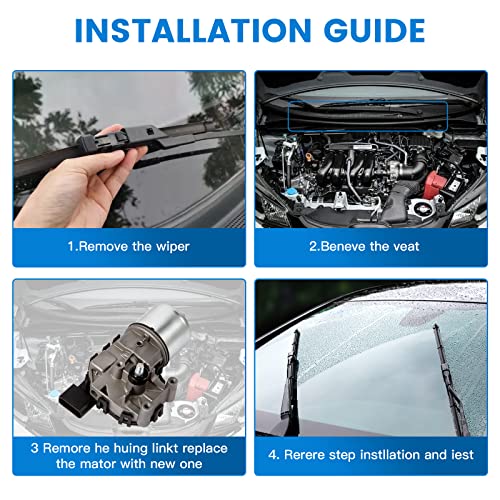 INSTALLATION GUIDE

1.Remove the wiper

2.Beneve the veat

3 Remore he huing linkt replace the mator with new one

4. Rerere step instllation and iest