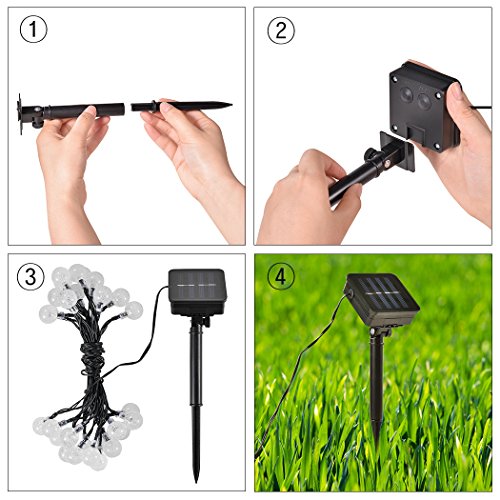 1

2

3

4