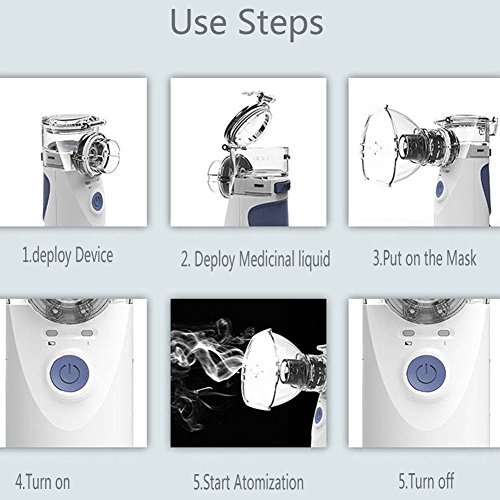 Use Steps

1.deploy Device

2. Deploy Medicinal liquid

3.Put on the Mask

4.Turn on

5.Start Atomization

5.Turn off