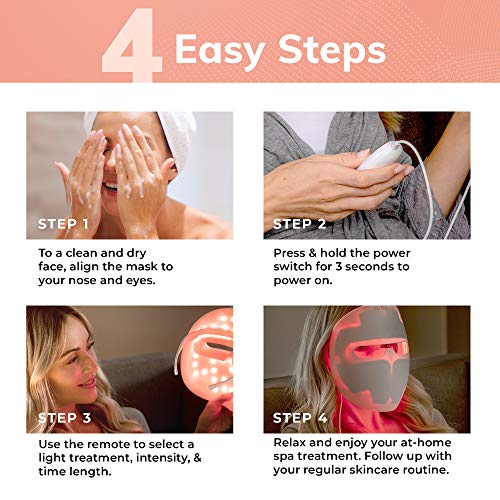 4 Easy Steps

STEP 1

To a clean and dry face, align the mask to your nose and eyes.

STEP 2

Press & hold the power switch for 3 seconds to power on.

STEP 3

Use the remote to select a light treatment, intensity, & time length.

STEP 4

Relax and enjoy your at-home spa treatment. Follow up with your regular skincare routine.