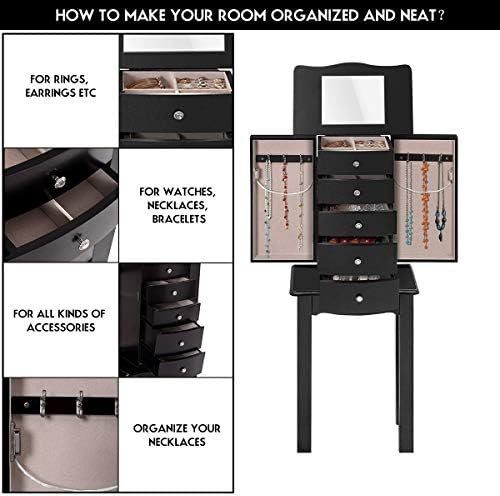 HOW TO MAKE YOUR ROOM ORGANIZED AND NEAT?

FOR RINGS, EARRINGS ETC

FOR WATCHES, NECKLACES, BRACELETS

FOR ALL KINDS OF ACCESSORIES

ORGANIZE YOUR NECKLACES