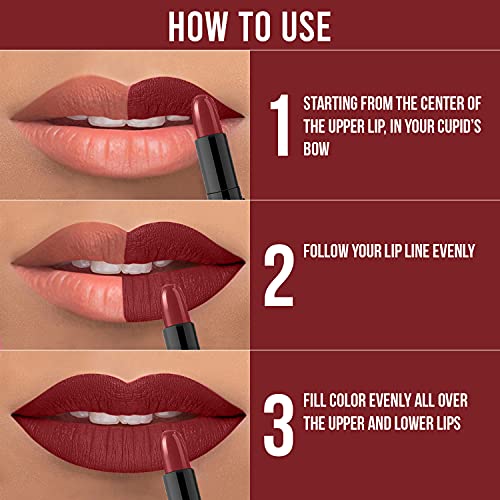 HOW TO USE

1 STARTING FROM THE CENTER OF THE UPPER LIP, IN YOUR CUPID'S BOW

2 FOLLOW YOUR LIP LINE EVENLY

3 FILL COLOR EVENLY ALL OVER THE UPPER AND LOWER LIPS