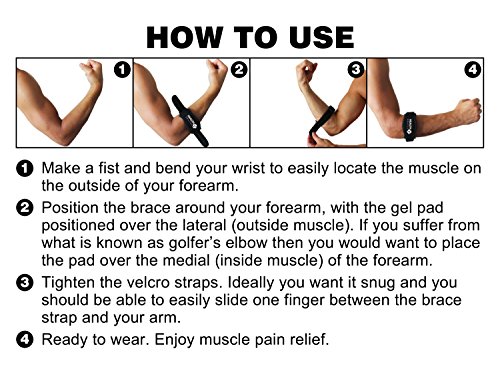 HOW TO USE

1

2

3

4

1 Make a fist and bend your wrist to easily locate the muscle on the outside of your forearm.

2 Position the brace around your forearm, with the gel pad positioned over the lateral (outside muscle). If you suffer from what is known as golfer's elbow then you would want to place the pad over the medial (inside muscle) of the forearm.

3 Tighten the velcro straps. Ideally you want it snug and you should be able to easily slide one finger between the brace strap and your arm.

4 Ready to wear. Enjoy muscle pain relief.