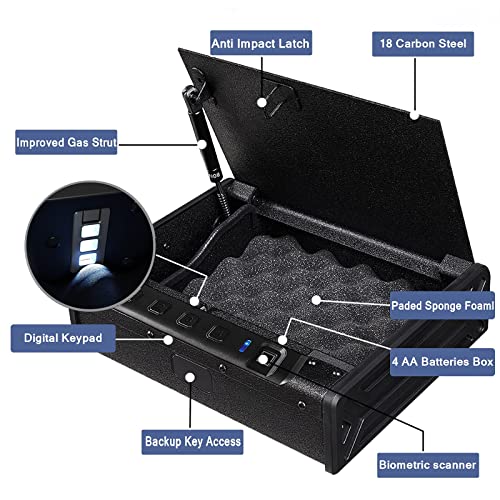 Anti Impact Latch

18 Carbon Steel

Improved Gas Strut

Paded Sponge Foaml

Digital Keypad

4 AA Batteries Box

Backup Key Access

Biometric scanner