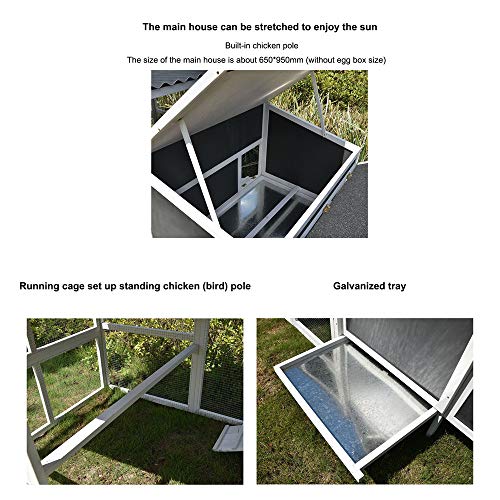 The main house can be stretched to enjoy the sun

Built-in chicken pole

The size of the main house is about 650*950mm (without egg box size)

Running cage set up standing chicken (bird) pole

Galvanized tray