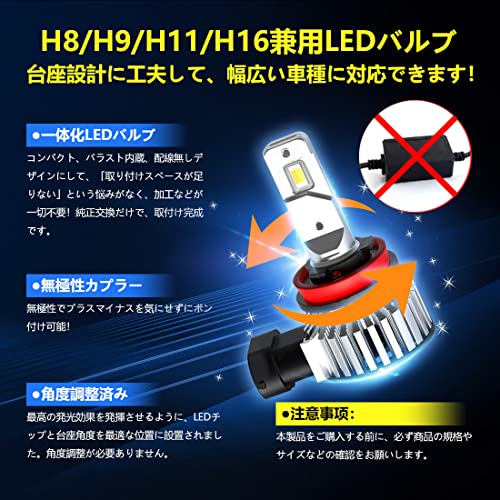 H8/H9/H11/H16兼用LEDバルブ
台座設計に工夫して、幅広い車種に対応できます！

●一体化LEDバルブ
コンパクト、バラスト内蔵、配線無しデザインにして、「取り付けスペースが足りない」という悩みがなく、加工などが一切不要！純正交換だけで、取付け完成です。

●無極性カプラー
無極性でプラスマイナスを気にせずにポン付け可能！

●角度調整済み
最高の発光効果を発揮させるように、LEDチップと台座角度を最適な位置に設置されました。角度調整が必要ありません。

●注意事项:
本製品をご購入する前に、必ず商品の規格やサイズなどの確認をお願いします。