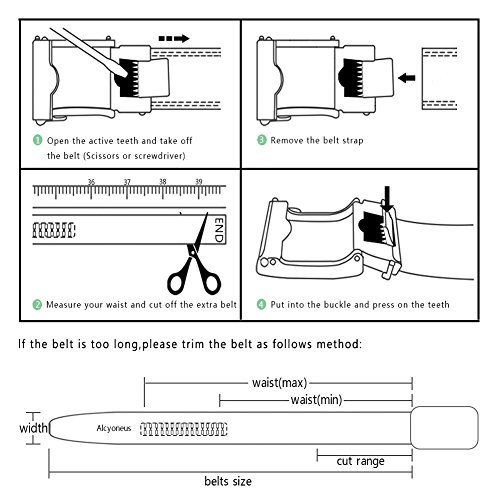 1 Open the active teeth and take off the belt (Scissors or screwdriver)

3 Remove the belt strap

36 37 38 39

END

2 Measure your waist and cut off the extra belt

4 Put into the buckle and press on the teeth

If the belt is too long,please trim the belt as follows method:

waist(max)

waist(min)

width

Alcyoneus

cut range

belts size