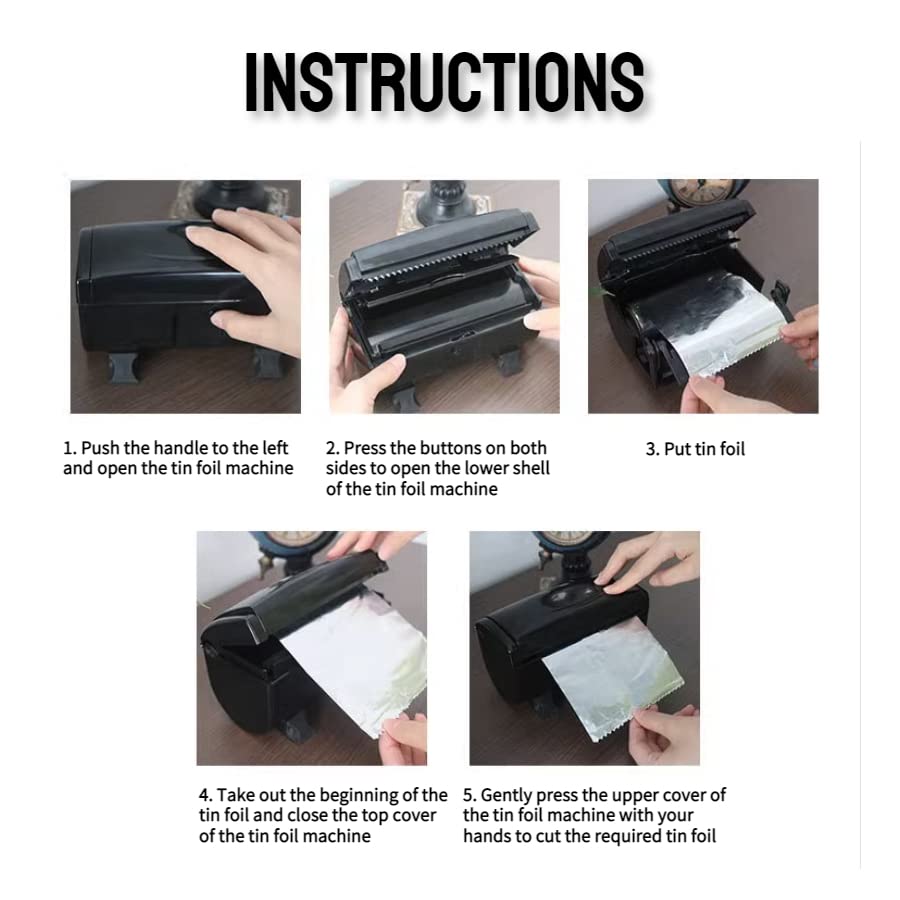 INSTRUCTIONS

1. Push the handle to the left and open the tin foil machine

2. Press the buttons on both sides to open the lower shell of the tin foil machine

3. Put tin foil

4. Take out the beginning of the tin foil and close the top cover of the tin foil machine

5. Gently press the upper cover of the tin foil machine with your hands to cut the required tin foil