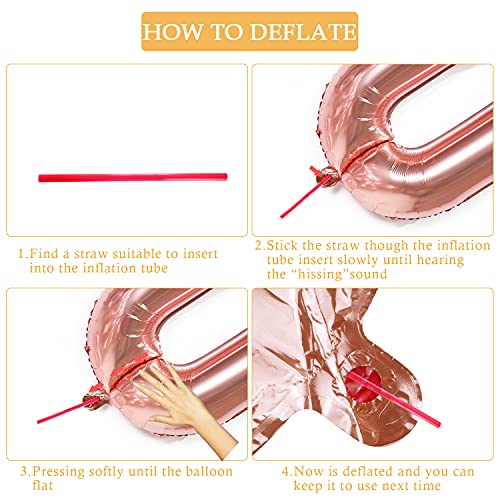 HOW TO DEFLATE

1.Find a straw suitable to insert into the inflation tube

2.Stick the straw though the inflation tube insert slowly until hearing the “hissing”sound

3.Pressing softly until the balloon flat

4.Now is deflated and you can keep it to use next time