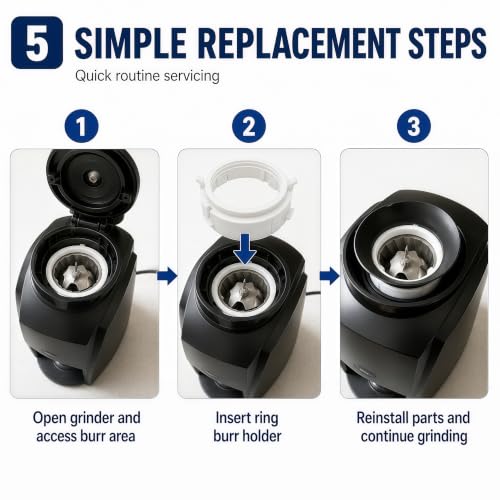 5 SIMPLE REPLACEMENT STEPS

Quick routine servicing

1

Open grinder and access burr area

2

Insert ring burr holder

3

Reinstall parts and continue grinding