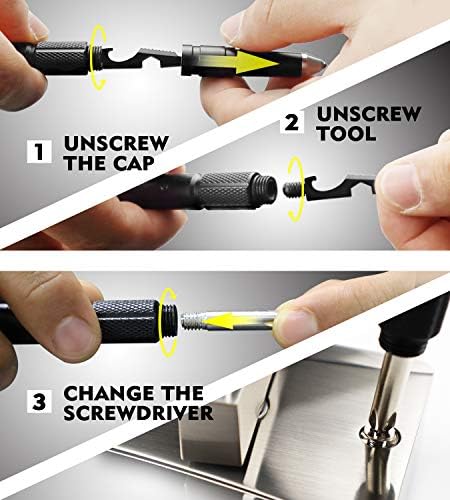 1 UNSCREW THE CAP

2 UNSCREW TOOL

3 CHANGE THE SCREWDRIVER