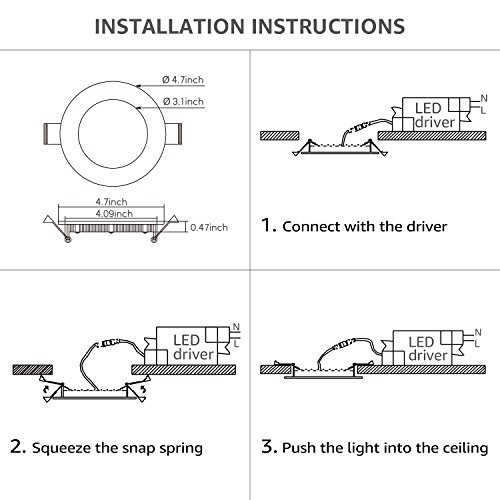 INSTALLATION INSTRUCTIONS

Ø 4.7inch
Ø 3.1inch

4.7inch
4.09inch
0.47inch

LED driver
N
L

1. Connect with the driver

LED driver
N
L

2. Squeeze the snap spring

LED driver
N
L

3. Push the light into the ceiling