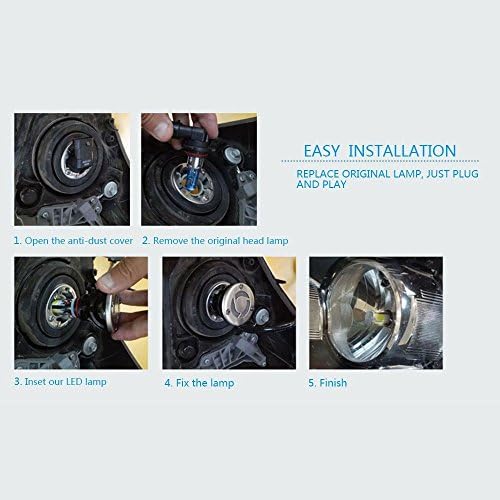 EASY INSTALLATION

REPLACE ORIGINAL LAMP, JUST PLUG AND PLAY

1. Open the anti-dust cover

2. Remove the original head lamp

3. Inset our LED lamp

4. Fix the lamp

5. Finish