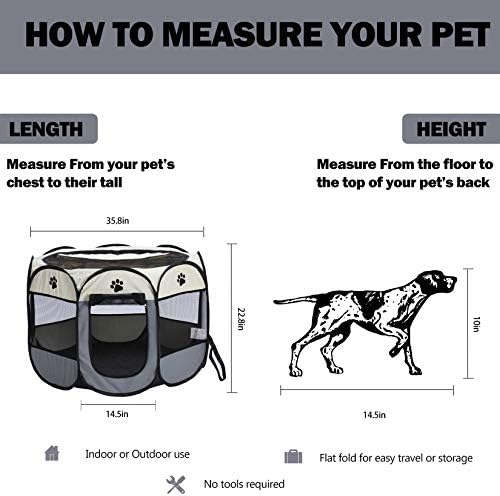 HOW TO MEASURE YOUR PET

LENGTH

Measure From your pet's chest to their tall

HEIGHT

Measure From the floor to the top of your pet's back

35.8in

22.8in

14.5in

10in

14.5in

Indoor or Outdoor use

Flat fold for easy travel or storage

No tools required