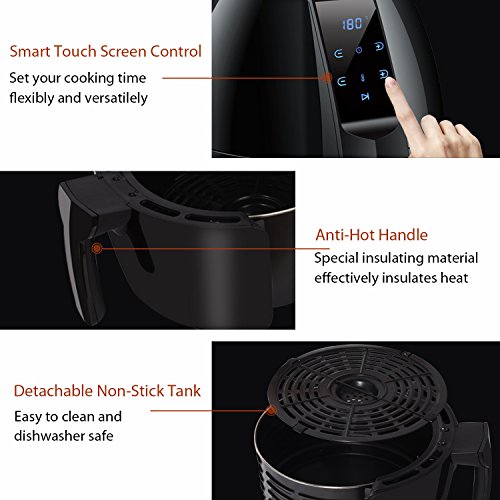 Smart Touch Screen Control
Set your cooking time flexibly and versatilely

180°

Anti-Hot Handle
Special insulating material effectively insulates heat

Detachable Non-Stick Tank
Easy to clean and dishwasher safe