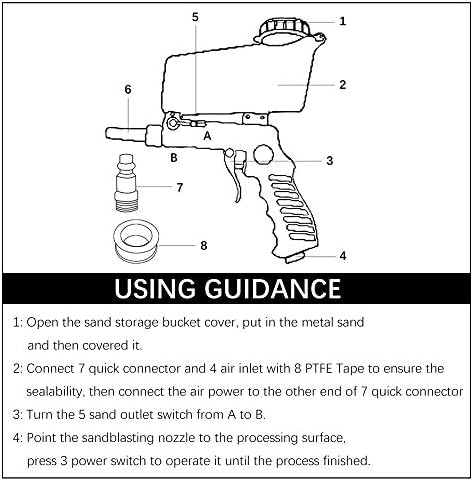 5
1
2
6
A
B
3
7
8
4

USING GUIDANCE

1: Open the sand storage bucket cover, put in the metal sand and then covered it.

2: Connect 7 quick connector and 4 air inlet with 8 PTFE Tape to ensure the sealability, then connect the air power to the other end of 7 quick connector

3: Turn the 5 sand outlet switch from A to B.

4: Point the sandblasting nozzle to the processing surface, press 3 power switch to operate it until the process finished.