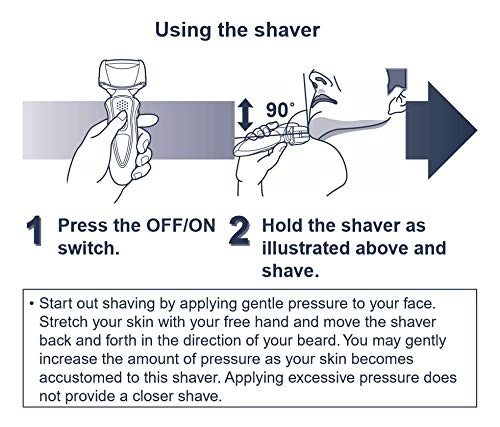 Using the shaver

90°

1 Press the OFF/ON switch.

2 Hold the shaver as illustrated above and shave.

• Start out shaving by applying gentle pressure to your face. Stretch your skin with your free hand and move the shaver back and forth in the direction of your beard. You may gently increase the amount of pressure as your skin becomes accustomed to this shaver. Applying excessive pressure does not provide a closer shave.