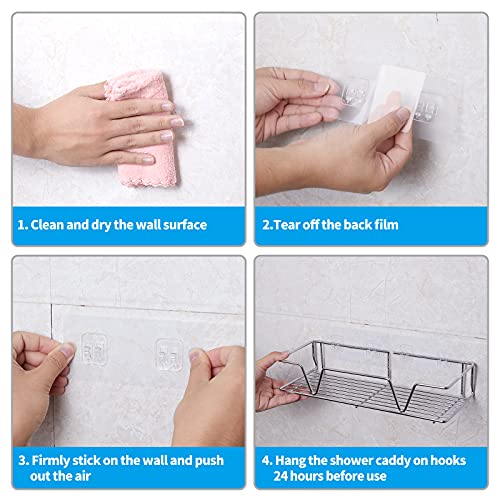 1. Clean and dry the wall surface

2.Tear off the back film

3. Firmly stick on the wall and push out the air

4. Hang the shower caddy on hooks 24 hours before use