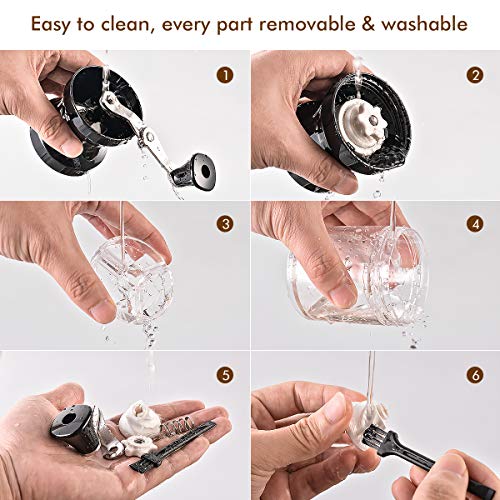 Easy to clean, every part removable & washable

1

2

3

4

5

6