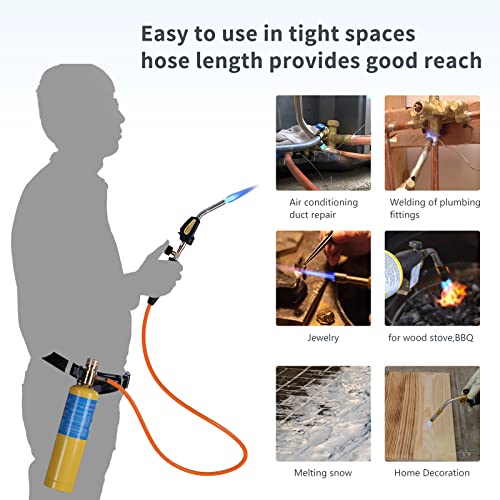 Easy to use in tight spaces
hose length provides good reach

Air conditioning duct repair

Welding of plumbing fittings

Jewelry

for wood stove,BBQ

Melting snow

Home Decoration