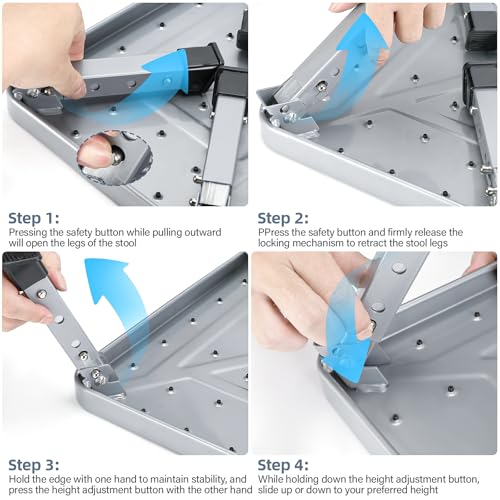 Step 1:
Pressing the safety button while pulling outward will open the legs of the stool

Step 2:
PPress the safety button and firmly release the locking mechanism to retract the stool legs

Step 3:
Hold the edge with one hand to maintain stability, and press the height adjustment button with the other hand

Step 4:
While holding down the height adjustment button, slide up or down to your preferred height