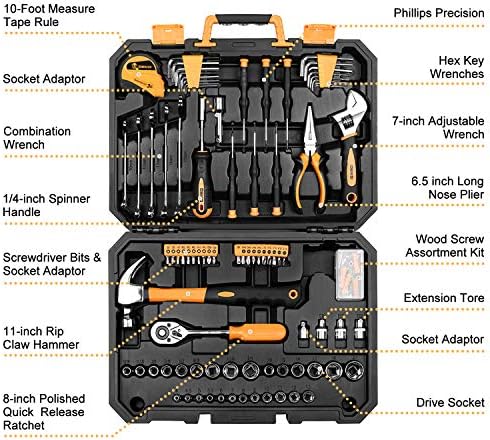 10-Foot Measure Tape Rule

Socket Adaptor

Combination Wrench

1/4-inch Spinner Handle

Screwdriver Bits & Socket Adaptor

11-inch Rip Claw Hammer

8-inch Polished Quick Release Ratchet

Phillips Precision

Hex Key Wrenches

7-inch Adjustable Wrench

6.5 inch Long Nose Plier

Wood Screw Assortment Kit

Extension Tore

Socket Adaptor

Drive Socket