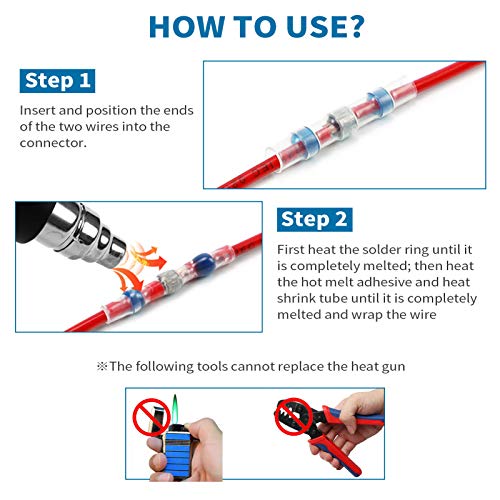 HOW TO USE?

Step 1

Insert and position the ends of the two wires into the connector.

Step 2

First heat the solder ring until it is completely melted; then heat the hot melt adhesive and heat shrink tube until it is completely melted and wrap the wire

※The following tools cannot replace the heat gun