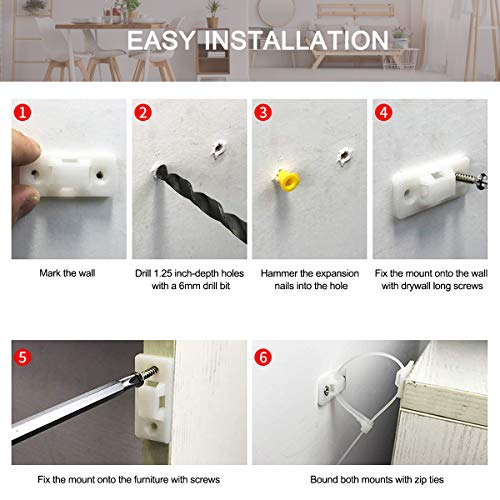 EASY INSTALLATION

1

Mark the wall

2

Drill 1.25 inch-depth holes with a 6mm drill bit

3

Hammer the expansion nails into the hole

4

Fix the mount onto the wall with drywall long screws

5

Fix the mount onto the furniture with screws

6

Bound both mounts with zip ties