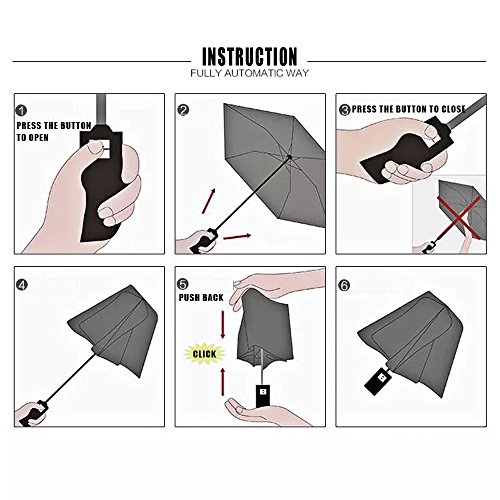 INSTRUCTION
FULLY AUTOMATIC WAY

1
PRESS THE BUTTON TO OPEN

2

3 PRESS THE BUTTON TO CLOSE

4

5
PUSH BACK
CLICK

6