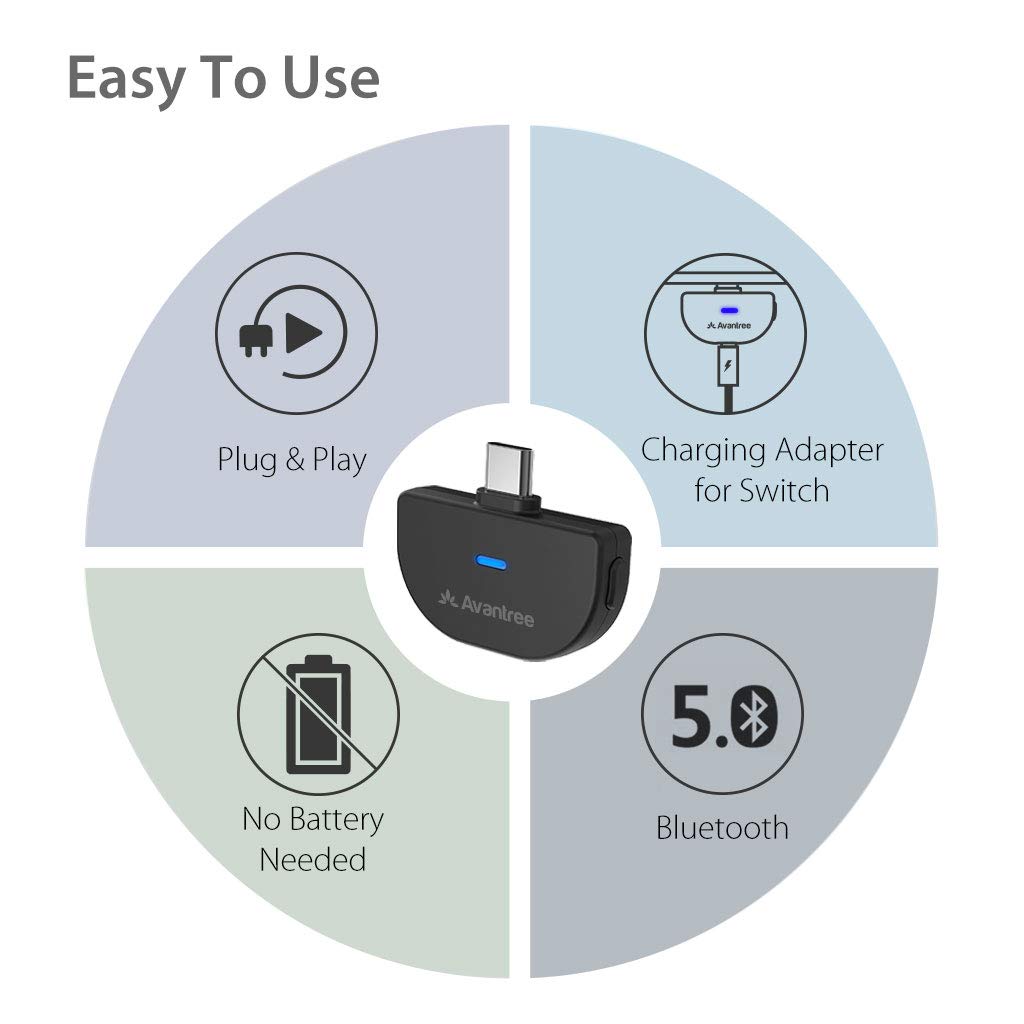 Easy To Use

Plug & Play

Avantree

Charging Adapter for Switch

Avantree

No Battery Needed

5.0

Bluetooth