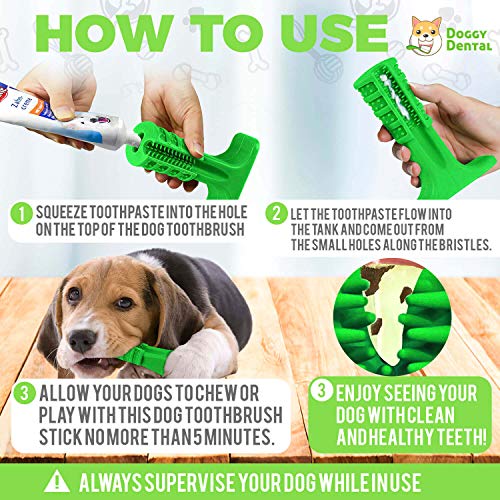 HOW TO USE

DOGGY DENTAL

Zahn creme

1 SQUEEZE TOOTHPASTE INTO THE HOLE ON THE TOP OF THE DOG TOOTHBRUSH

2 LET THE TOOTHPASTE FLOW INTO THE TANK AND COME OUT FROM THE SMALL HOLES ALONG THE BRISTLES.

3 ALLOW YOUR DOGS TO CHEW OR PLAY WITH THIS DOG TOOTHBRUSH STICK NO MORE THAN 5 MINUTES.

3 ENJOY SEEING YOUR DOG WITH CLEAN AND HEALTHY TEETH!

ALWAYS SUPERVISE YOUR DOG WHILE IN USE