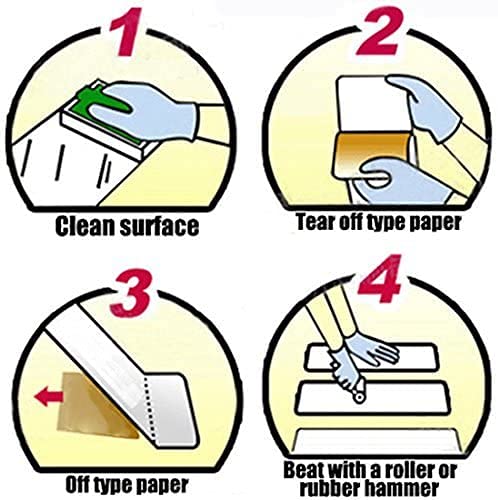 1
Clean surface

2
Tear off type paper

3
Off type paper

4
Beat with a roller or rubber hammer