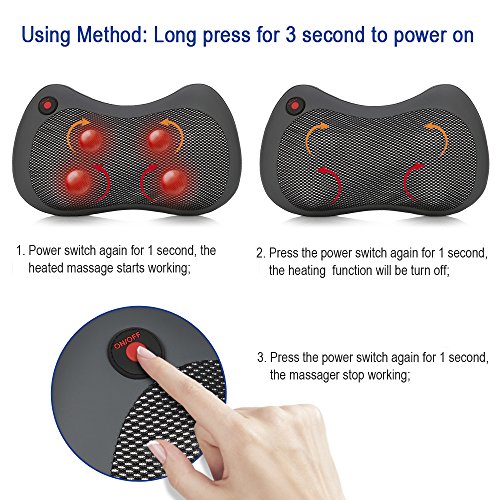 Using Method: Long press for 3 second to power on

1. Power switch again for 1 second, the heated massage starts working;

2. Press the power switch again for 1 second, the heating function will be turn off;

ON/OFF

3. Press the power switch again for 1 second, the massager stop working;