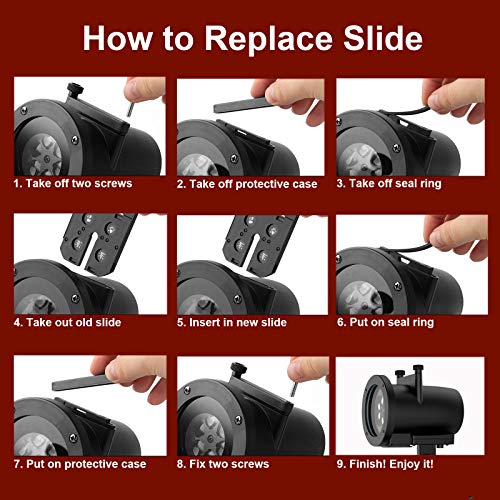 How to Replace Slide

1. Take off two screws

2. Take off protective case

3. Take off seal ring

4. Take out old slide

5. Insert in new slide

6. Put on seal ring

7. Put on protective case

8. Fix two screws

9. Finish! Enjoy it!