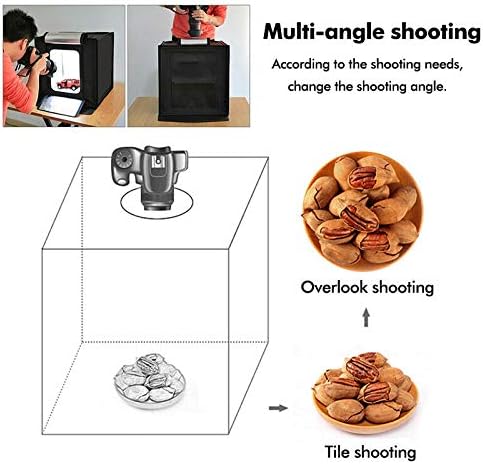 Multi-angle shooting

According to the shooting needs, change the shooting angle.

Overlook shooting

Tile shooting