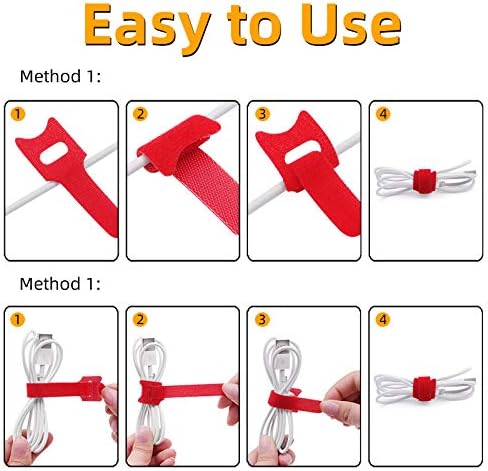 Easy to Use

Method 1:

1

2

3

4

Method 1:

1

2

3

4