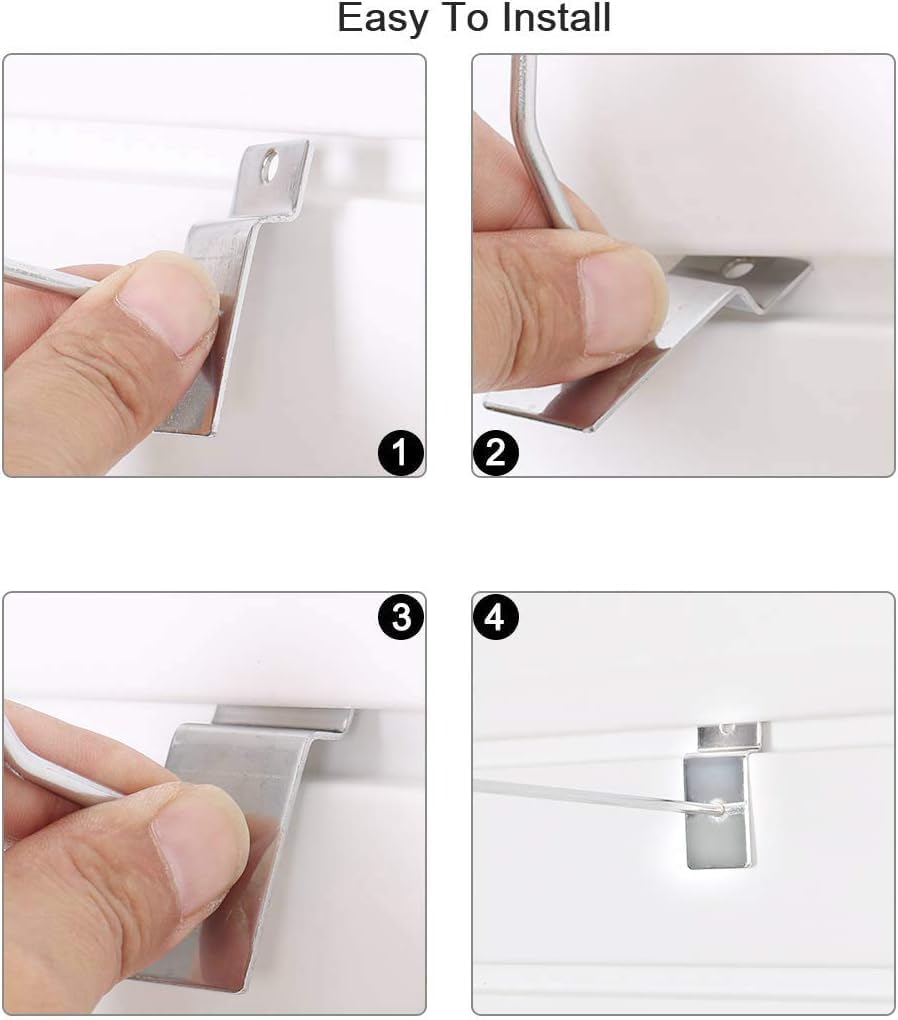 Easy To Install

1

2

3

4