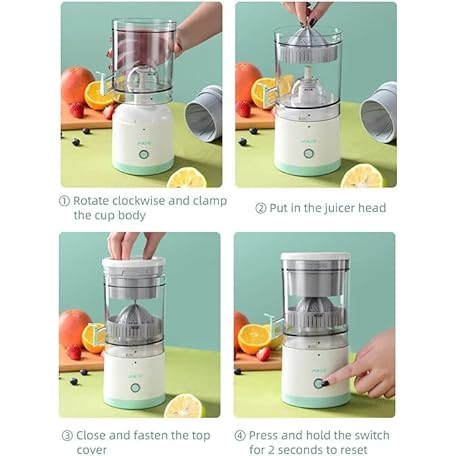 ① Rotate clockwise and clamp the cup body

② Put in the juicer head

③ Close and fasten the top cover

④ Press and hold the switch for 2 seconds to reset