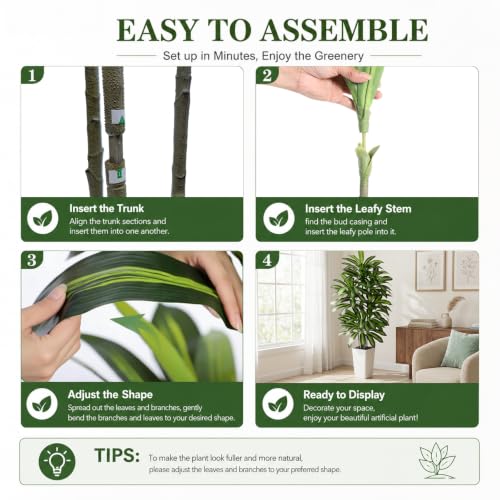 EASY TO ASSEMBLE

Set up in Minutes, Enjoy the Greenery

1

Insert the Trunk
Align the trunk sections and insert them into one another.

2

Insert the Leafy Stem
find the bud casing and insert the leafy pole into it.

3

Adjust the Shape
Spread out the leaves and branches, gently bend the branches and leaves to your desired shape.

4

Ready to Display
Decorate your space, enjoy your beautiful artificial plant!

TIPS: To make the plant look fuller and more natural, please adjust the leaves and branches to your preferred shape.