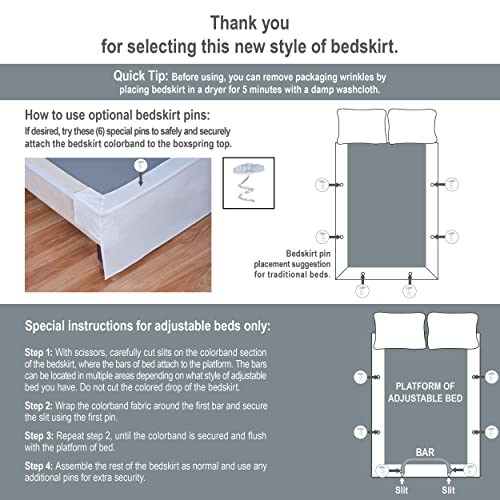 Thank you
for selecting this new style of bedskirt.

Quick Tip: Before using, you can remove packaging wrinkles by placing bedskirt in a dryer for 5 minutes with a damp washcloth.

How to use optional bedskirt pins:
If desired, try these (6) special pins to safely and securely attach the bedskirt colorband to the boxspring top.

Bedskirt pin placement suggestion for traditional beds.

Special instructions for adjustable beds only:

Step 1: With scissors, carefully cut slits on the colorband section of the bedskirt, where the bars of bed attach to the platform. The bars can be located in multiple areas depending on what style of adjustable bed you have. Do not cut the colored drop of the bedskirt.

Step 2: Wrap the colorband fabric around the first bar and secure the slit using the first pin.

Step 3: Repeat step 2, until the colorband is secured and flush with the platform of bed.

Step 4: Assemble the rest of the bedskirt as normal and use any additional pins for extra security.

PLATFORM OF ADJUSTABLE BED

BAR

Slit

Slit