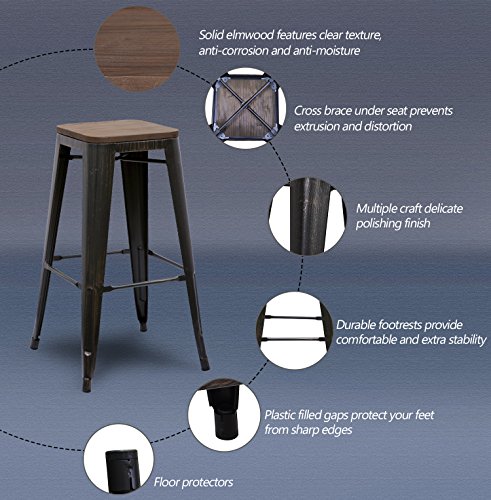 Solid elmwood features clear texture, anti-corrosion and anti-moisture

Cross brace under seat prevents extrusion and distortion

Multiple craft delicate polishing finish

Durable footrests provide comfortable and extra stability

Plastic filled gaps protect your feet from sharp edges

Floor protectors