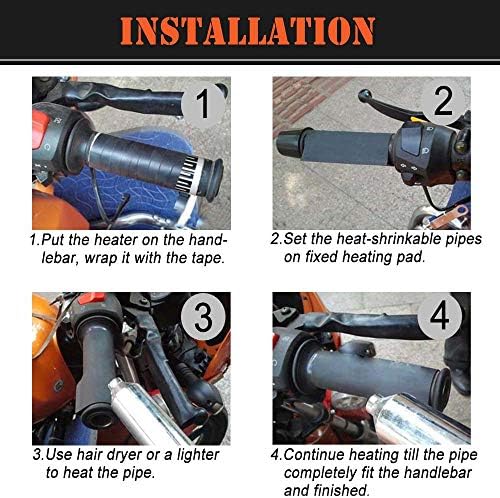 INSTALLATION

1

1.Put the heater on the handlebar, wrap it with the tape.

2

2.Set the heat-shrinkable pipes on fixed heating pad.

3

3.Use hair dryer or a lighter to heat the pipe.

4

4.Continue heating till the pipe completely fit the handlebar and finished.