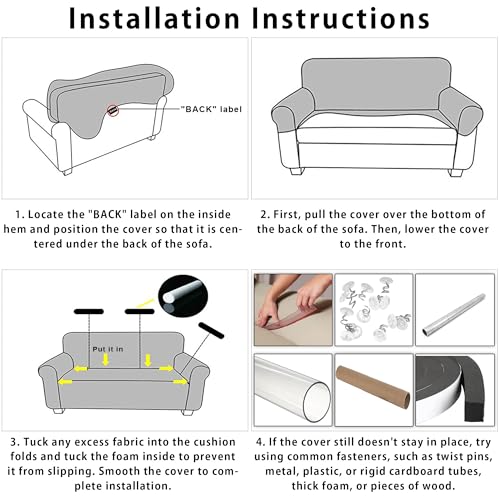 Installation Instructions

"BACK" label

1. Locate the "BACK" label on the inside hem and position the cover so that it is centered under the back of the sofa.

2. First, pull the cover over the bottom of the back of the sofa. Then, lower the cover to the front.

Put it in

3. Tuck any excess fabric into the cushion folds and tuck the foam inside to prevent it from slipping. Smooth the cover to complete installation.

4. If the cover still doesn't stay in place, try using common fasteners, such as twist pins, metal, plastic, or rigid cardboard tubes, thick foam, or pieces of wood.