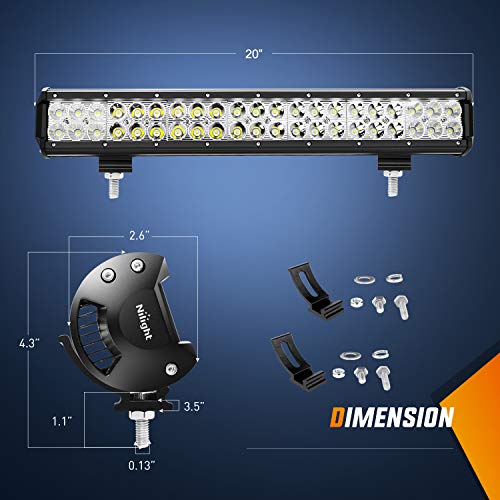 20"

2.6"

Nilight

4.3"

3.5"

1.1"

0.13"

DIMENSION