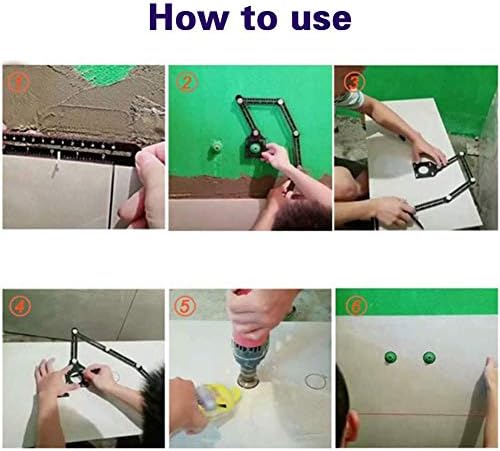 How to use

①

②

③

④

⑤

⑥