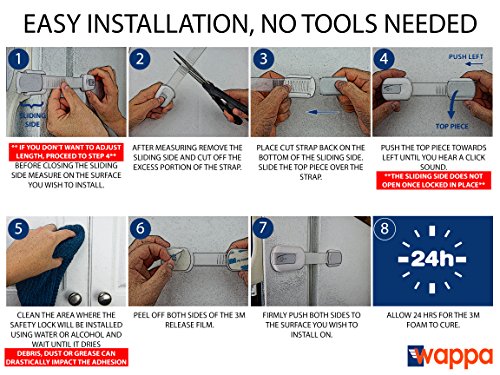 EASY INSTALLATION, NO TOOLS NEEDED

1

SLIDING SIDE

** IF YOU DON'T WANT TO ADJUST LENGTH, PROCEED TO STEP 4**

BEFORE CLOSING THE SLIDING SIDE MEASURE ON THE SURFACE YOU WISH TO INSTALL.

2

AFTER MEASURING REMOVE THE SLIDING SIDE AND CUT OFF THE EXCESS PORTION OF THE STRAP.

3

PLACE CUT STRAP BACK ON THE BOTTOM OF THE SLIDING SIDE. SLIDE THE TOP PIECE OVER THE STRAP.

4

PUSH LEFT

TOP PIECE

PUSH THE TOP PIECE TOWARDS LEFT UNTIL YOU HEAR A CLICK SOUND.

**THE SLIDING SIDE DOES NOT OPEN ONCE LOCKED IN PLACE**

5

CLEAN THE AREA WHERE THE SAFETY LOCK WILL BE INSTALLED USING WATER OR ALCOHOL AND WAIT UNTIL IT DRIES

DEBRIS, DUST OR GREASE CAN DRASTICALLY IMPACT THE ADHESION

6

PEEL OFF BOTH SIDES OF THE 3M RELEASE FILM.

7

FIRMLY PUSH BOTH SIDES TO THE SURFACE YOU WISH TO INSTALL ON.

8

24h

ALLOW 24 HRS FOR THE 3M FOAM TO CURE.

wappa